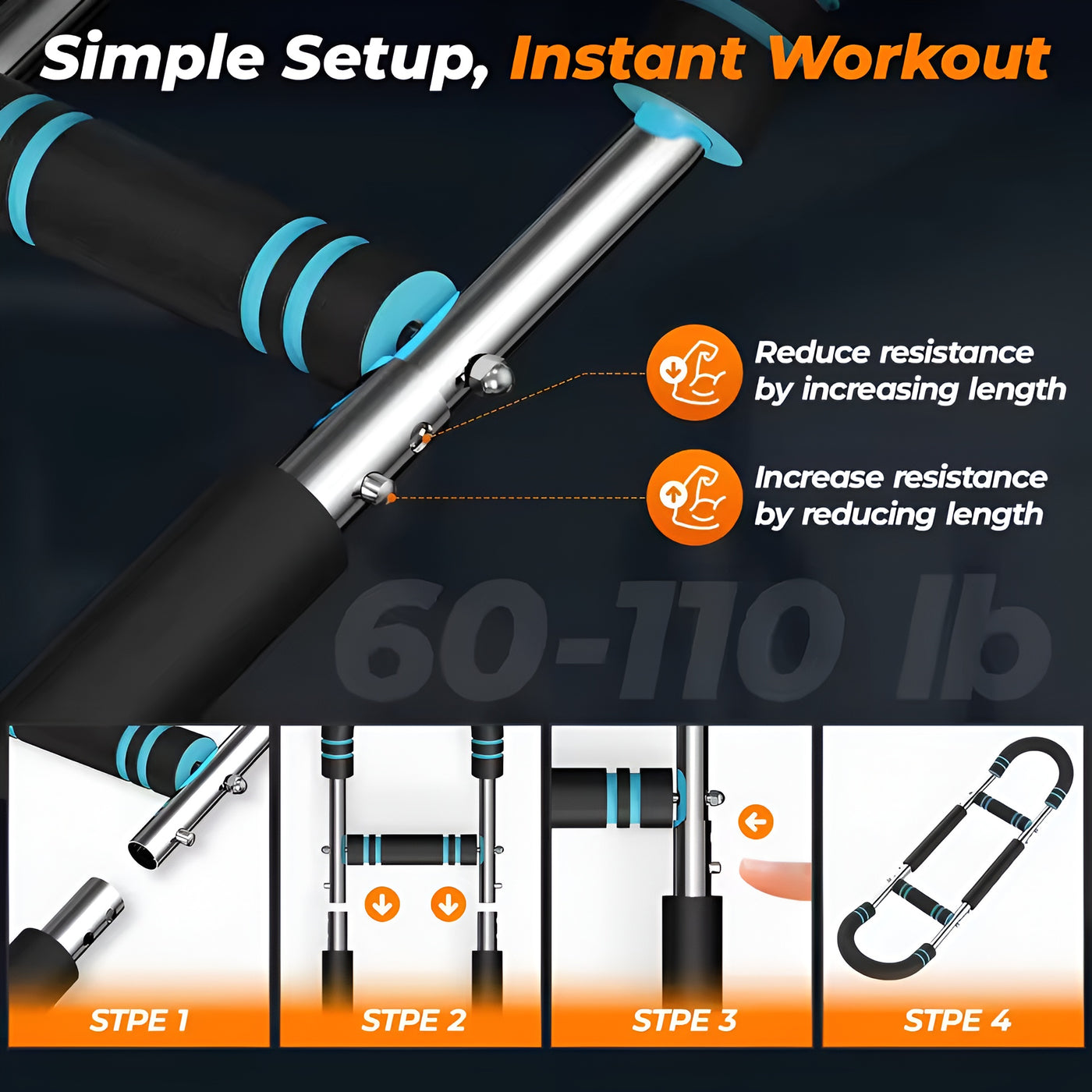 Simple Setup, Instant Workout

Reduce resistance by increasing length

Increase resistance by reducing length

60-110 lb

STPE 1

STPE 2

STPE 3

STPE 4